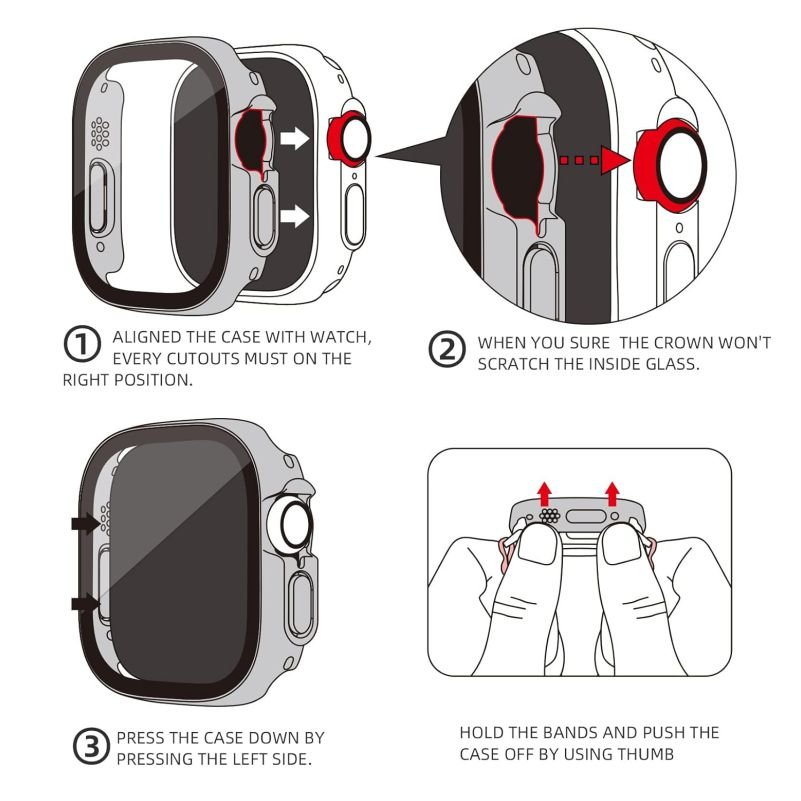 ① ALIGNED THE CASE WITH WATCH, EVERY CUTOUTS MUST ON THE RIGHT POSITION.

② WHEN YOU SURE THE CROWN WON'T SCRATCH THE INSIDE GLASS.

③ PRESS THE CASE DOWN BY PRESSING THE LEFT SIDE.

HOLD THE BANDS AND PUSH THE CASE OFF BY USING THUMB